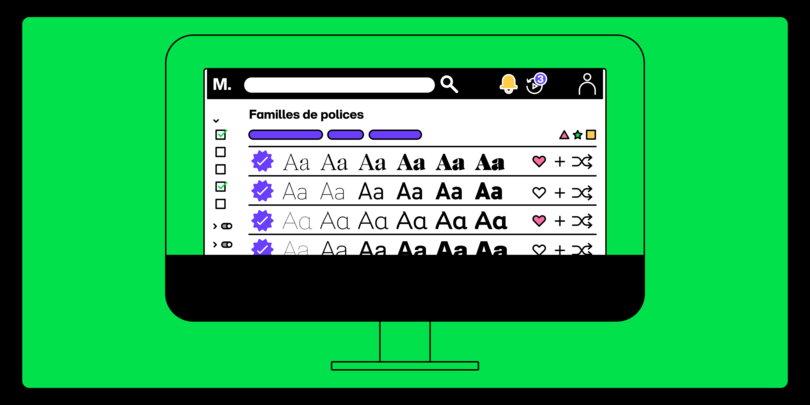 M.

3

Familles de polices

Aa Aa Aa Aa Aa Aa

Aa Aa Aa Aa Aa Aa

Aa Aa Aa Aa Aa Aa

Aa Aa Aa Aa Aa Aa