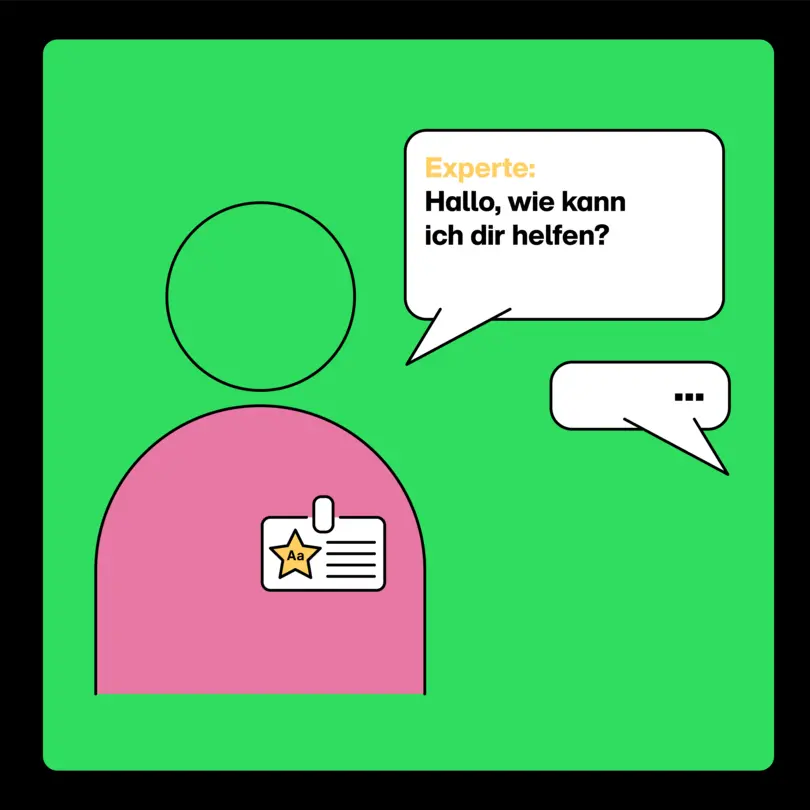 Experte:
Hallo, wie kann ich dir helfen?

...

Aa