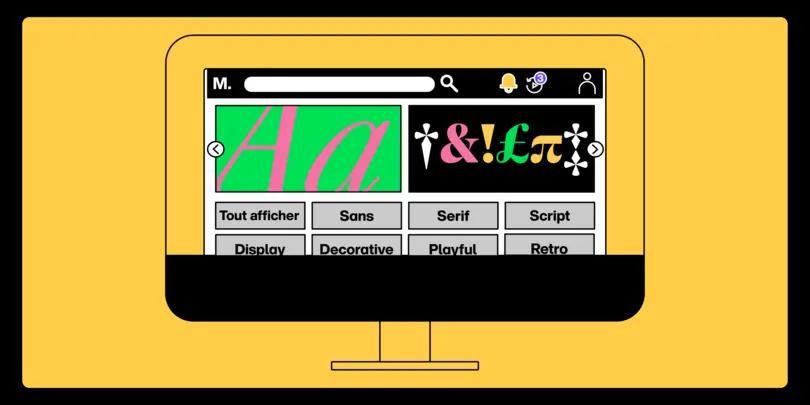 M.

3

Aa

†&!£π

Tout afficher
Sans
Serif
Script
Display
Decorative
Playful
Retro