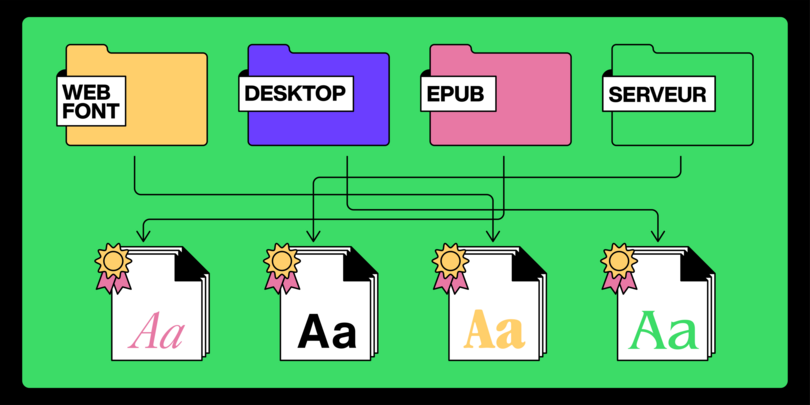 WEB FONT

DESKTOP

EPUB

SERVEUR

Aa

Aa

Aa

Aa