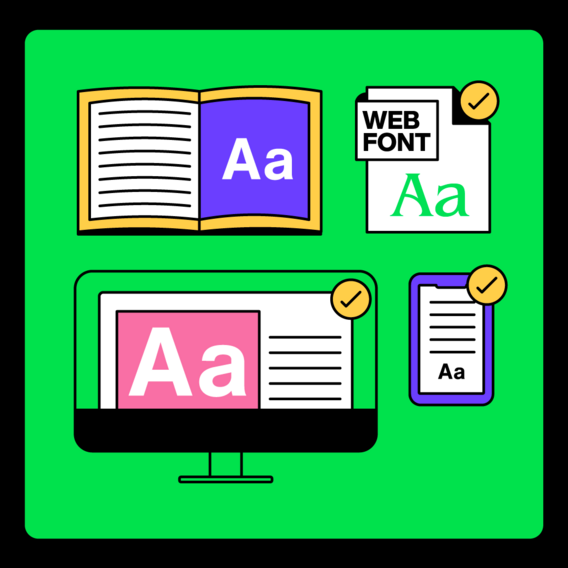 Aa

WEB FONT

Aa

Aa

Aa