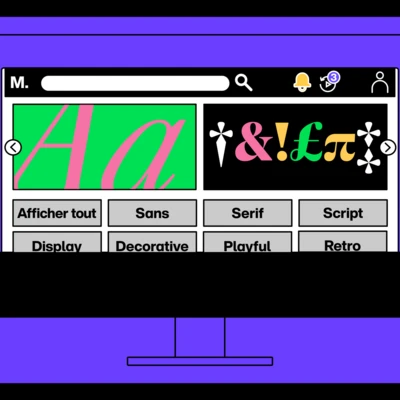 M.

3

Aa

&!£π

Afficher tout
Sans
Serif
Script
Display
Decorative
Playful
Retro